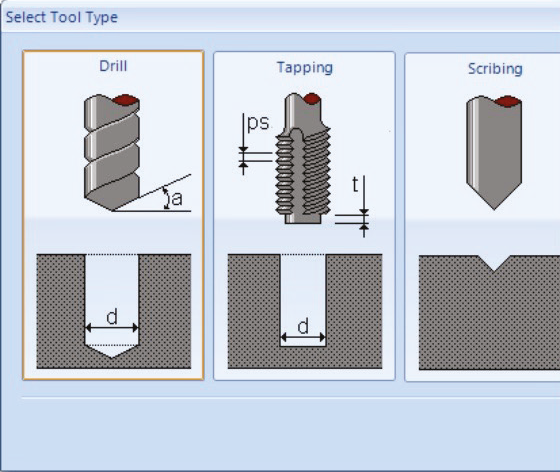 Select Tool Type

Drill

a

d

Tapping

ps

t

d

Scribing